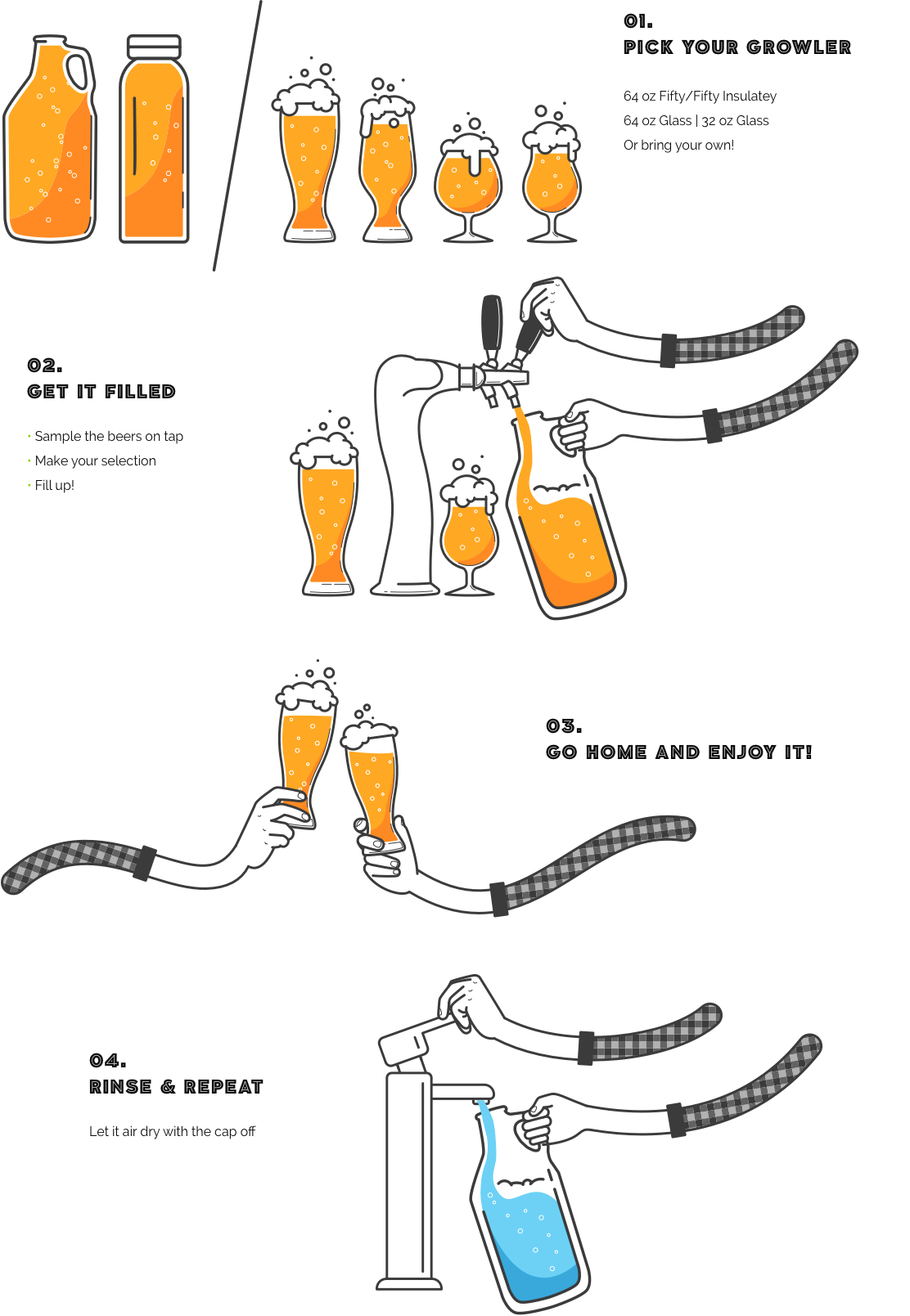 01.
PICK YOUR GROWLER

64 oz Fifty/Fifty Insulatey
64 oz Glass | 32 oz Glass
Or bring your own!

02.
GET IT FILLED

· Sample the beers on tap
· Make your selection
· Fill up!

03.
GO HOME AND ENJOY IT!

04.
RINSE & REPEAT

Let it air dry with the cap off